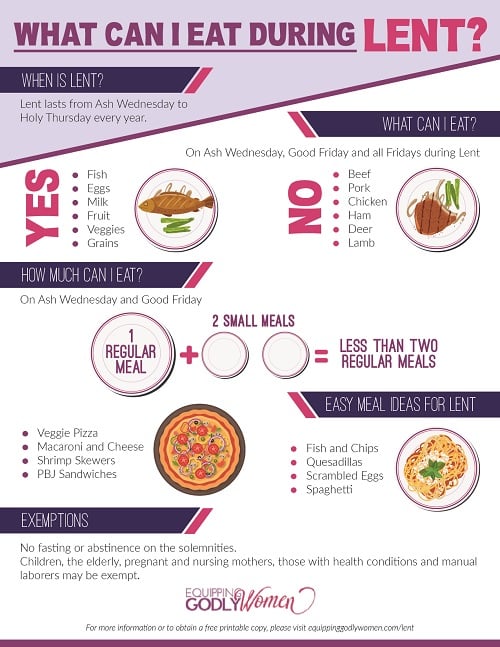 WHAT CAN I EAT DURING LENT?

WHEN IS LENT?

Lent lasts from Ash Wednesday to Holy Thursday every year.

WHAT CAN I EAT?

On Ash Wednesday, Good Friday and all Fridays during Lent

YES

- Fish
- Eggs
- Milk
- Fruit
- Veggies
- Grains

NO

- Beef
- Pork
- Chicken
- Ham
- Deer
- Lamb

HOW MUCH CAN I EAT?

On Ash Wednesday and Good Friday

1 REGULAR MEAL + 2 SMALL MEALS = LESS THAN TWO REGULAR MEALS

EASY MEAL IDEAS FOR LENT

- Veggie Pizza
- Macaroni and Cheese
- Shrimp Skewers
- PBJ Sandwiches

- Fish and Chips
- Quesadillas
- Scrambled Eggs
- Spaghetti

EXEMPTIONS

No fasting or abstinence on the solemnities.
Children, the elderly, pregnant and nursing mothers, those with health conditions and manual laborers may be exempt.

EQUIPPING GODLY Women

For more information or to obtain a free printable copy, please visit equippinggodlywomen.com/lent